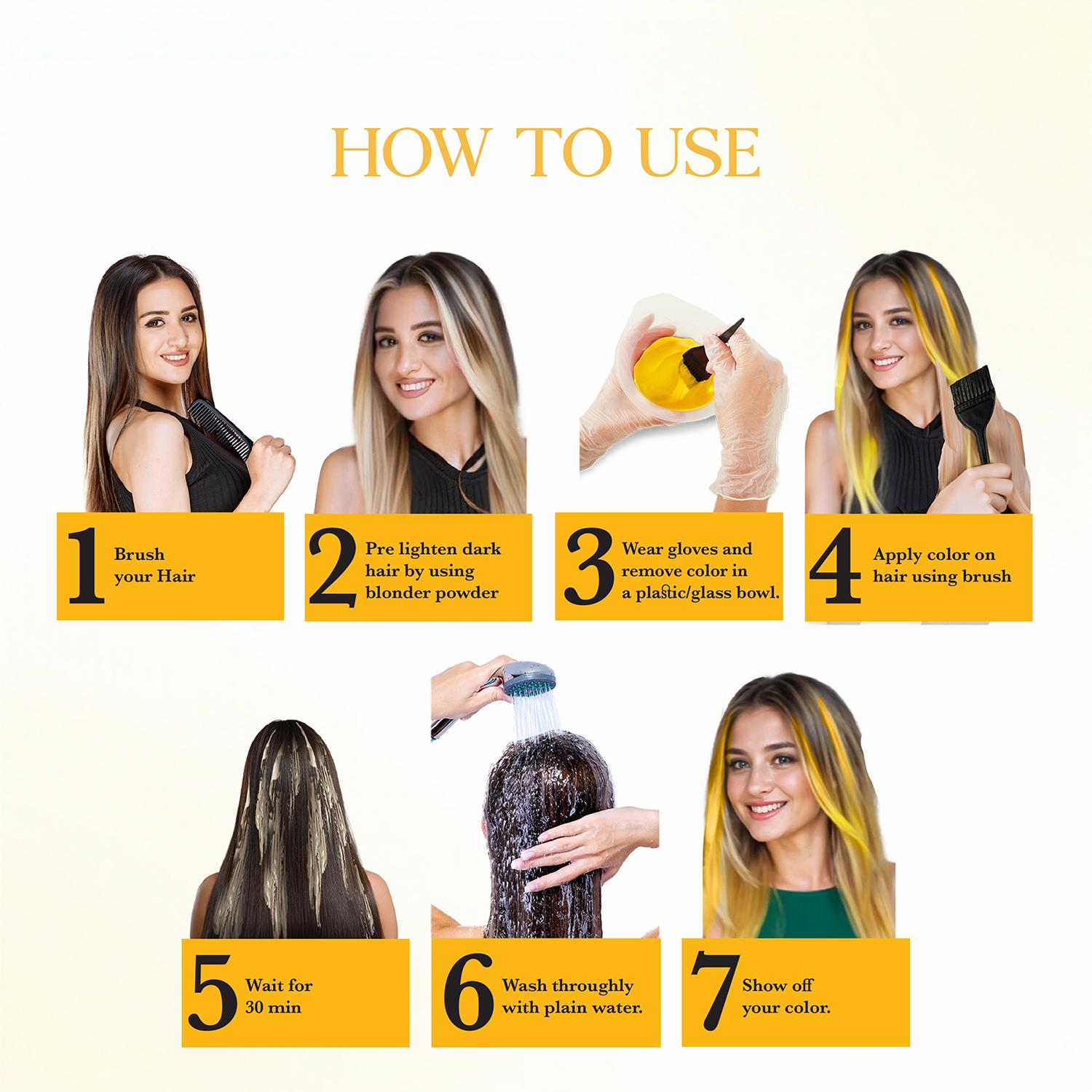 HOW TO USE

1 Brush your Hair

2 Pre lighten dark hair by using blonder powder

3 Wear gloves and remove color in a plastic/glass bowl.

4 Apply color on hair using brush

5 Wait for 30 min

6 Wash throughly with plain water.

7 Show off your color.